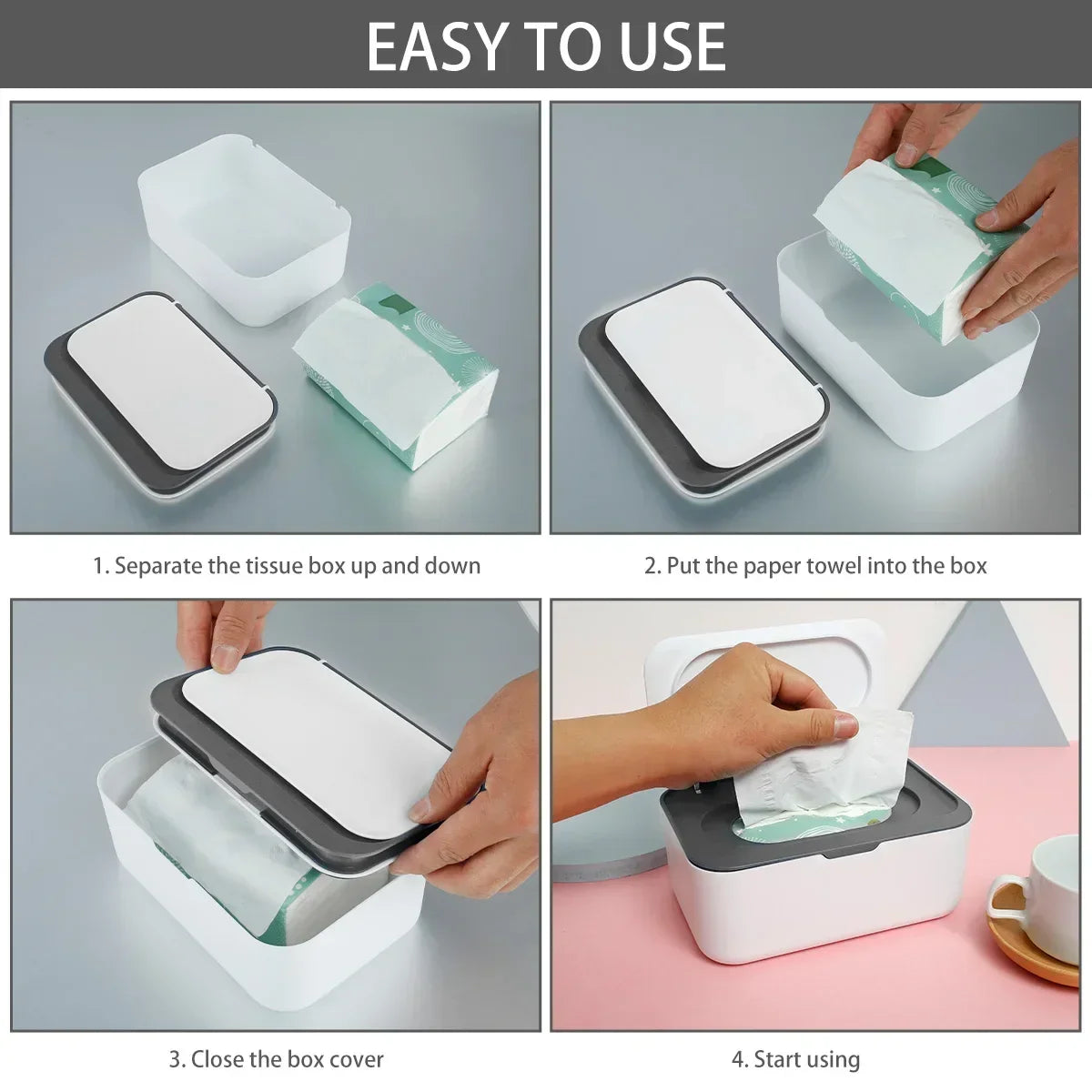 EASY TO USE

1. Separate the tissue box up and down

2. Put the paper towel into the box

3. Close the box cover

4. Start using