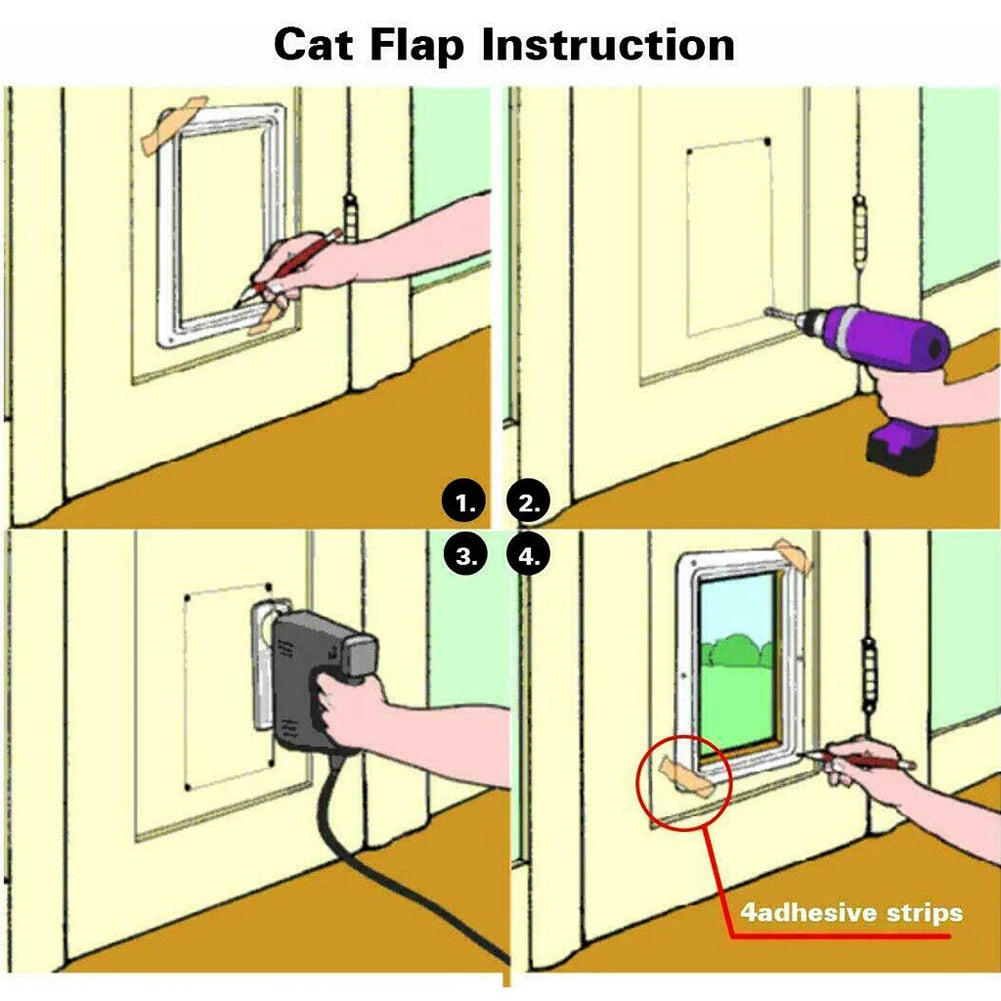 Cat Flap Instruction

1.

2.

3.

4.

4adhesive strips